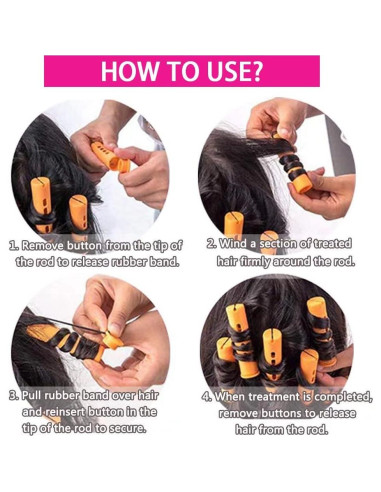 HOW TO USE?

1. Remove button from the tip of the rod to release rubber band.

2. Wind a section of treated hair firmly around the rod.

3. Pull rubber band over hair and reinsert button in the tip of the rod to secure.

4. When treatment is completed, remove buttons to release hair from the rod.