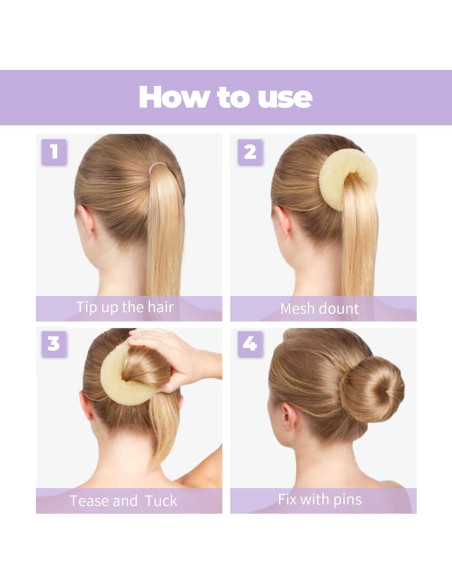 How to use

1

Tip up the hair

2

Mesh dount

3

Tease and Tuck

4

Fix with pins