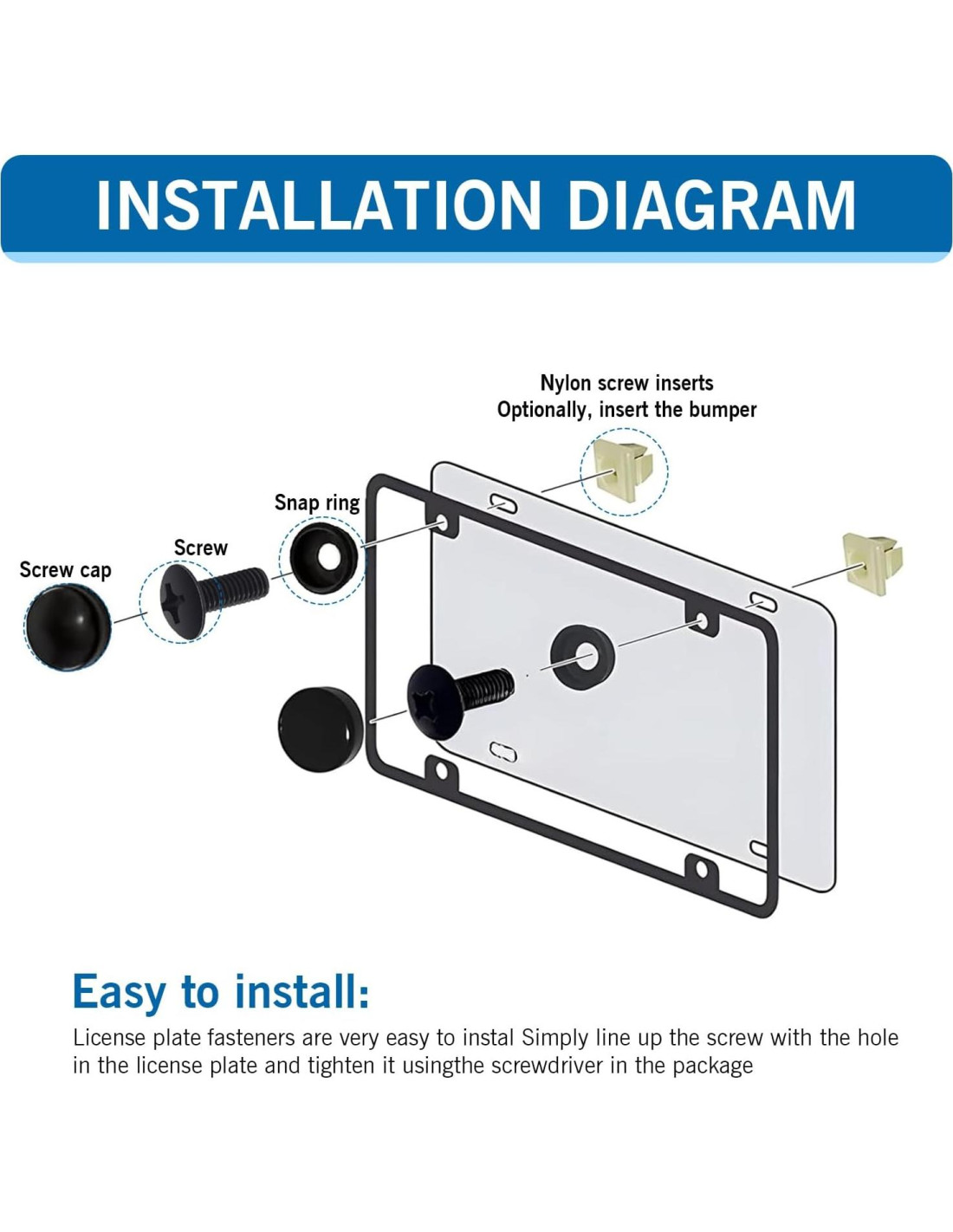 INSTALLATION DIAGRAM

Nylon screw inserts
Optionally, insert the bumper

Snap ring

Screw

Screw cap

Easy to install:

License plate fasteners are very easy to instal Simply line up the screw with the hole in the license plate and tighten it usingthe screwdriver in the package