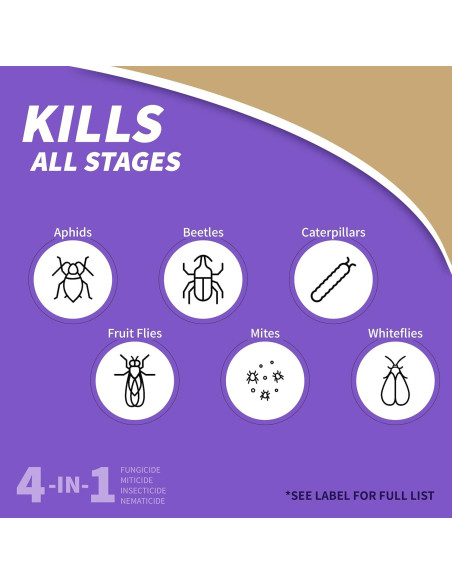 KILLS
ALL STAGES

Aphids

Beetles

Caterpillars

Fruit Flies

Mites

Whiteflies

4-IN-1 FUNGICIDE MITICIDE INSECTICIDE NEMATICIDE

*SEE LABEL FOR FULL LIST