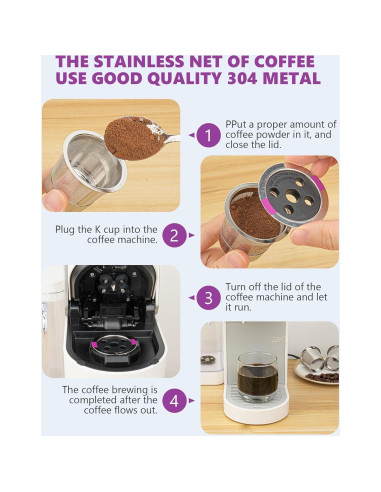 THE STAINLESS NET OF COFFEE USE GOOD QUALITY 304 METAL

1

PPut a proper amount of coffee powder in it, and close the lid.

Plug the K cup into the coffee machine.

2

3

Turn off the lid of the coffee machine and let it run.

The coffee brewing is completed after the coffee flows out.

4