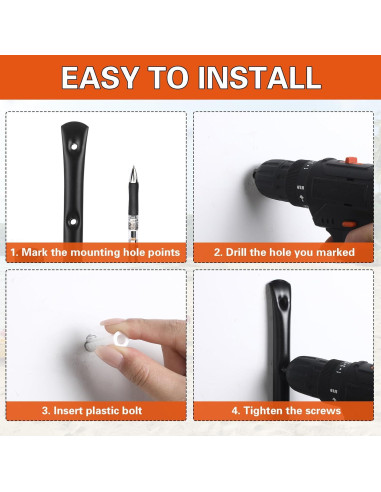 EASY TO INSTALL

1. Mark the mounting hole points

2. Drill the hole you marked

3. Insert plastic bolt

4. Tighten the screws