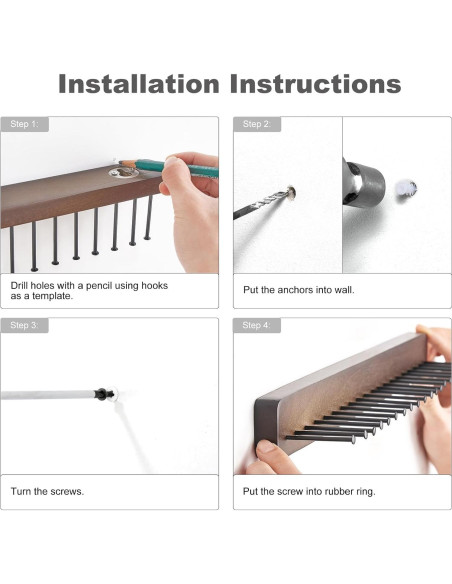 Installation Instructions

Step 1:

Drill holes with a pencil using hooks as a template.

Step 2:

Put the anchors into wall.

Step 3:

Turn the screws.

Step 4:

Put the screw into rubber ring.