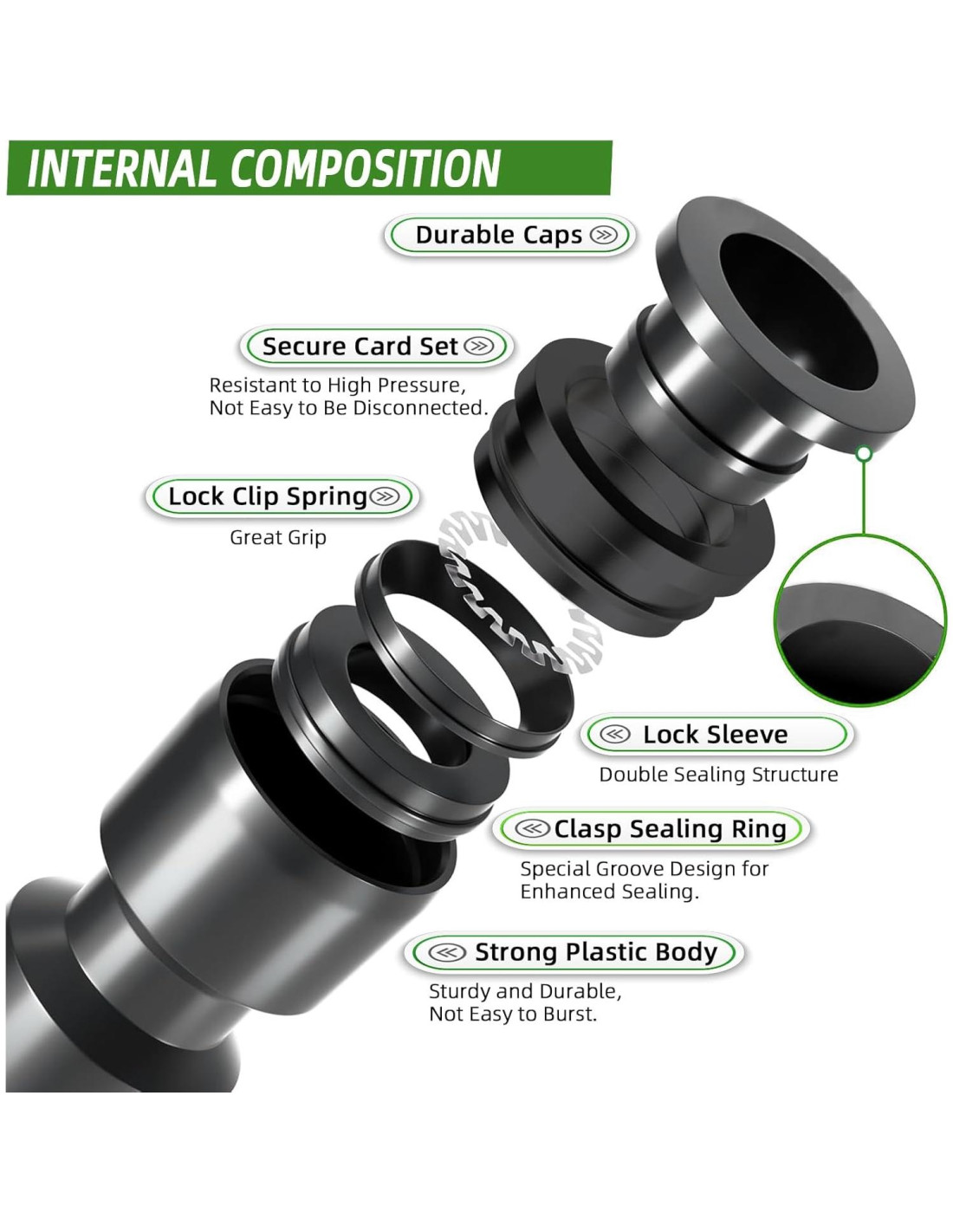 INTERNAL COMPOSITION

Durable Caps

Secure Card Set

Resistant to High Pressure, Not Easy to Be Disconnected.

Lock Clip Spring

Great Grip

Lock Sleeve

Double Sealing Structure

Clasp Sealing Ring

Special Groove Design for Enhanced Sealing.

Strong Plastic Body

Sturdy and Durable, Not Easy to Burst.