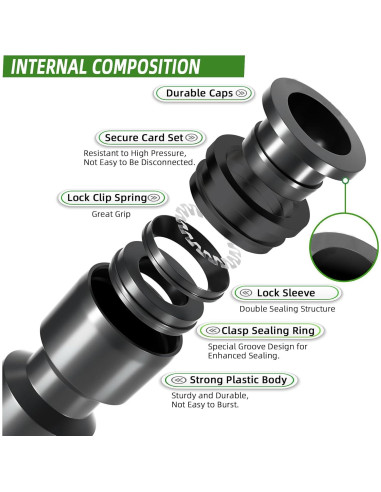 INTERNAL COMPOSITION

Durable Caps

Secure Card Set
Resistant to High Pressure, Not Easy to Be Disconnected.

Lock Clip Spring
Great Grip

Lock Sleeve
Double Sealing Structure

Clasp Sealing Ring
Special Groove Design for Enhanced Sealing.

Strong Plastic Body
Sturdy and Durable, Not Easy to Burst.