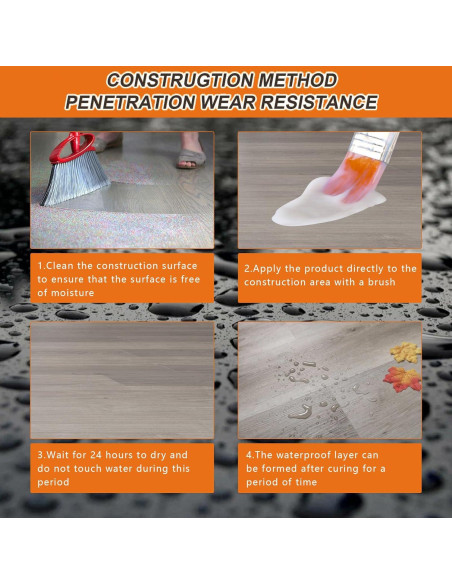 CONSTRUGTION METHOD
PENETRATION WEAR RESISTANCE

1.Clean the construction surface to ensure that the surface is free of moisture

2.Apply the product directly to the construction area with a brush

3.Wait for 24 hours to dry and do not touch water during this period

4.The waterproof layer can be formed after curing for a period of time