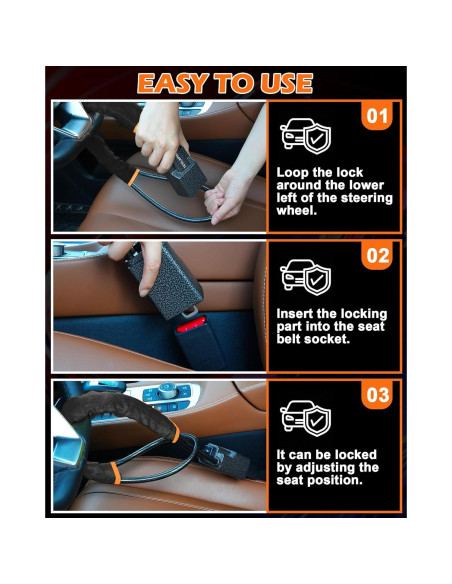 EASY TO USE

01

Loop the lock around the lower left of the steering wheel.

02

Insert the locking part into the seat belt socket.

03

It can be locked by adjusting the seat position.