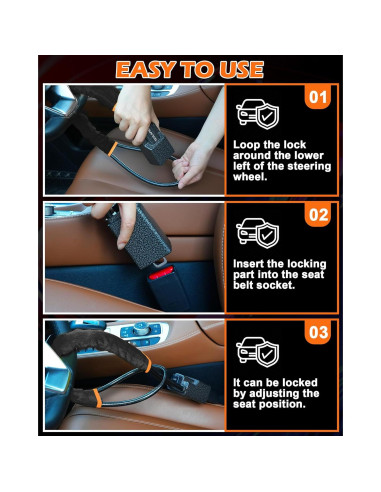 EASY TO USE

01

Loop the lock around the lower left of the steering wheel.

02

Insert the locking part into the seat belt socket.

03

It can be locked by adjusting the seat position.