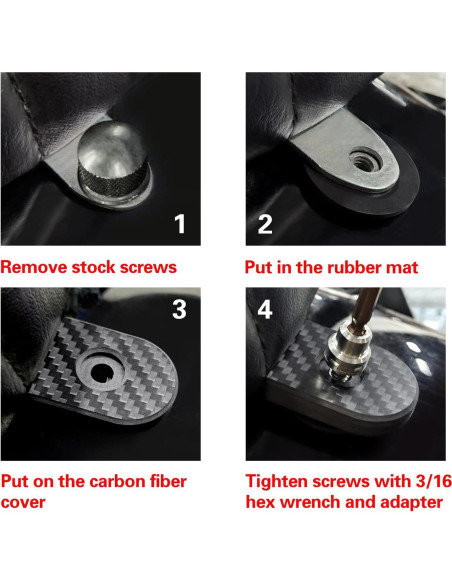 1

Remove stock screws

2

Put in the rubber mat

3

Put on the carbon fiber cover

4

Tighten screws with 3/16 hex wrench and adapter