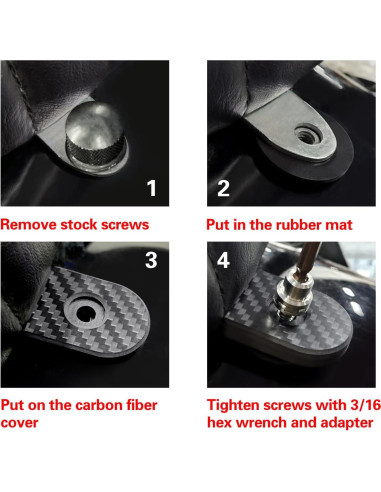 1

Remove stock screws

2

Put in the rubber mat

3

Put on the carbon fiber cover

4

Tighten screws with 3/16 hex wrench and adapter