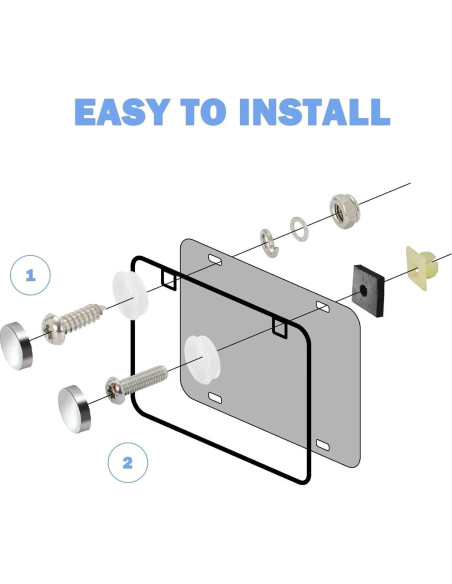 EASY TO INSTALL

1

2