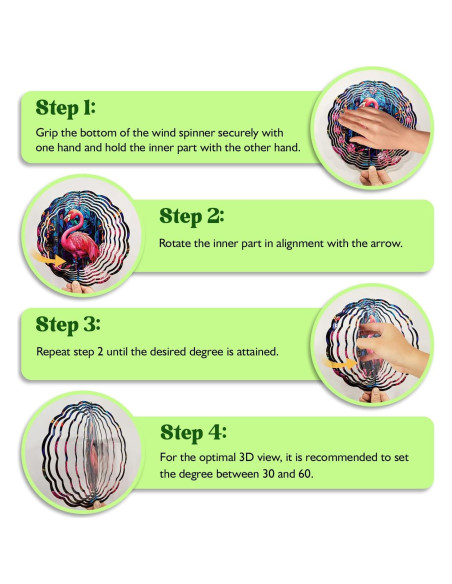 Step 1:

Grip the bottom of the wind spinner securely with one hand and hold the inner part with the other hand.

Step 2:

Rotate the inner part in alignment with the arrow.

Step 3:

Repeat step 2 until the desired degree is attained.

Step 4:

For the optimal 3D view, it is recommended to set the degree between 30 and 60.