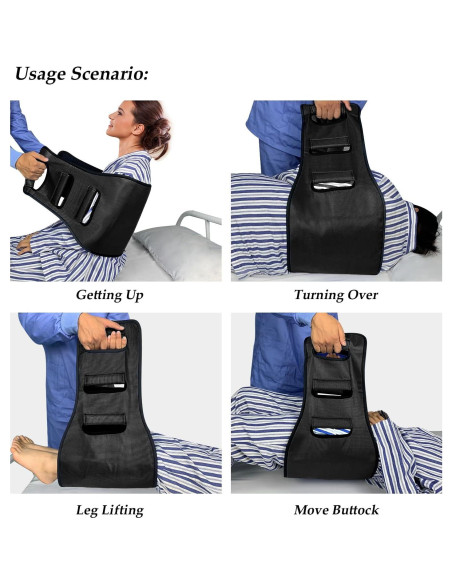 Usage Scenario:

Getting Up

Turning Over

Leg Lifting

Move Buttock