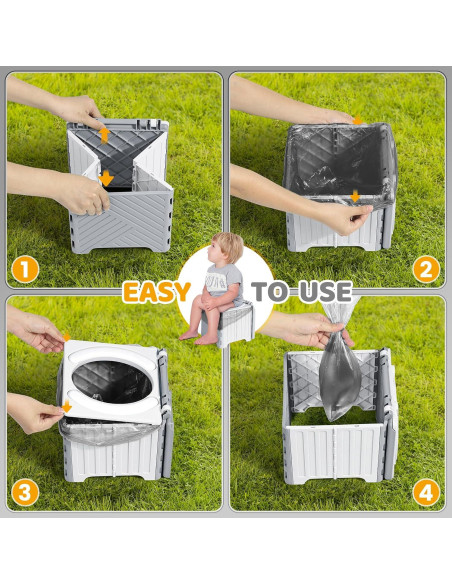 1

2

EASY TO USE

3

4