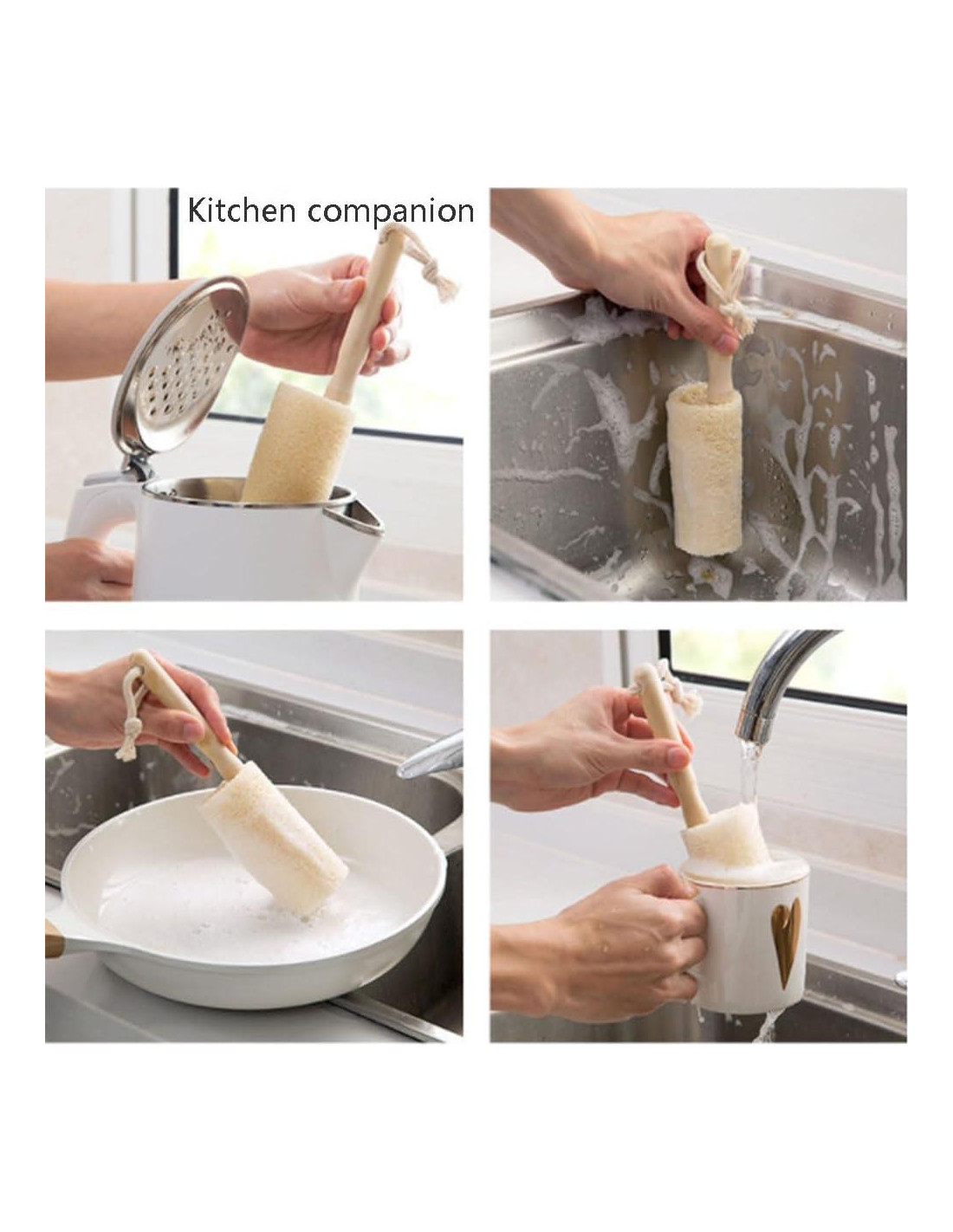 Kitchen companion