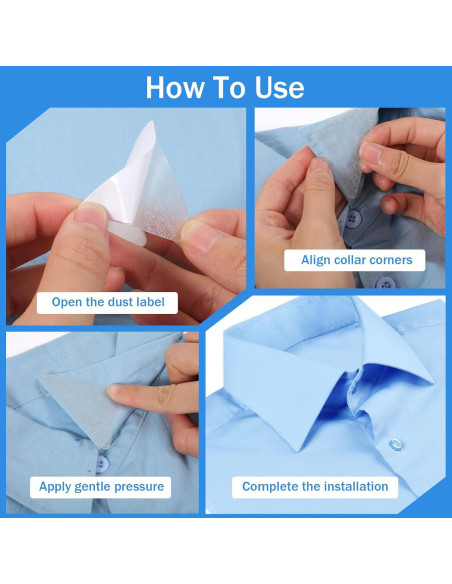 How To Use

Open the dust label

Align collar corners

Apply gentle pressure

Complete the installation