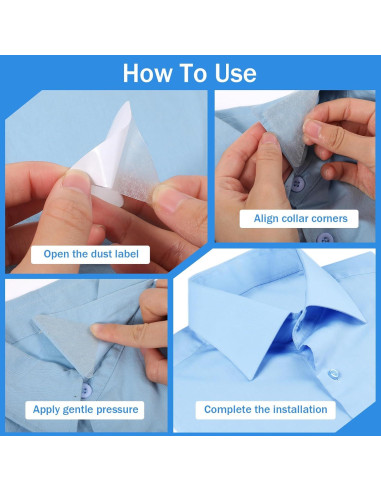 How To Use

Open the dust label

Align collar corners

Apply gentle pressure

Complete the installation