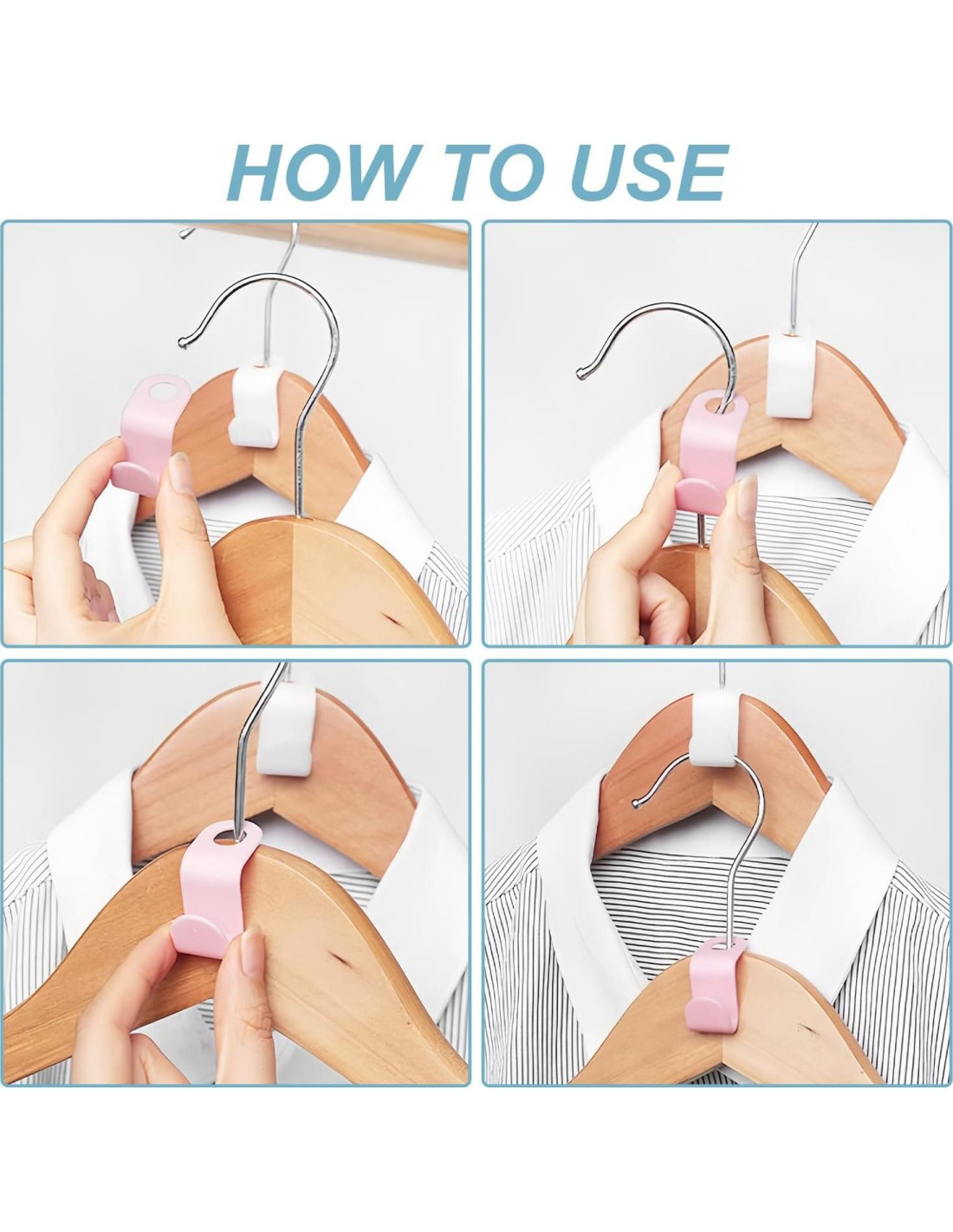 HOW TO USE