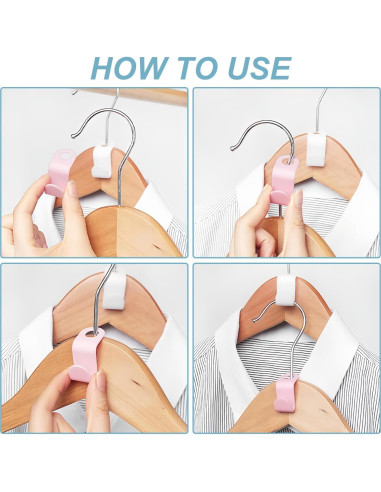 HOW TO USE