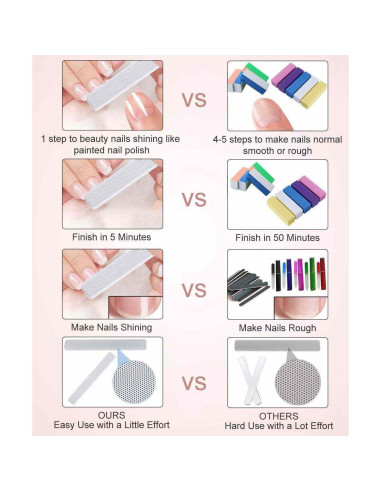 1 step to beauty nails shining like painted nail polish

VS

4-5 steps to make nails normal smooth or rough

Finish in 5 Minutes

VS

Finish in 50 Minutes

Make Nails Shining

VS

Make Nails Rough

OURS
Easy Use with a Little Effort

VS

OTHERS
Hard Use with a Lot Effort