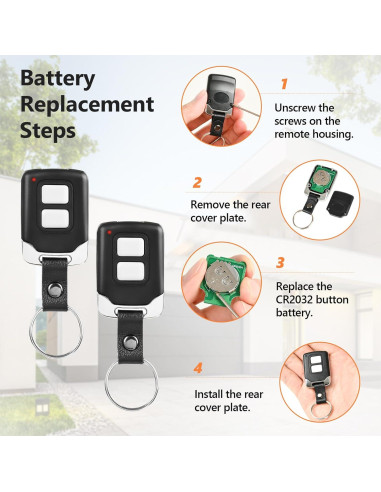 Battery Replacement Steps

1

Unscrew the screws on the remote housing.

2

Remove the rear cover plate.

3

Replace the CR2032 button battery.

4

Install the rear cover plate.