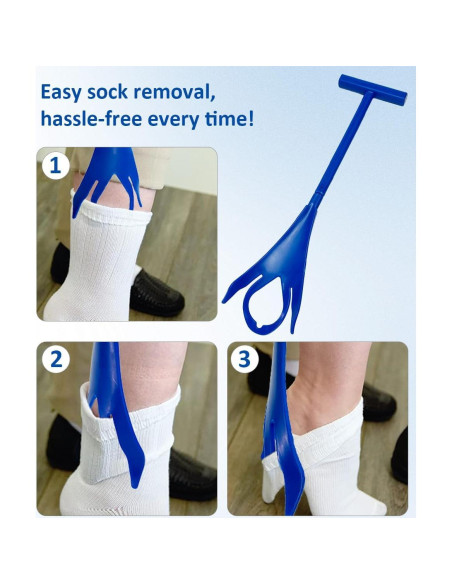 Easy sock removal, hassle-free every time!

1

2

3