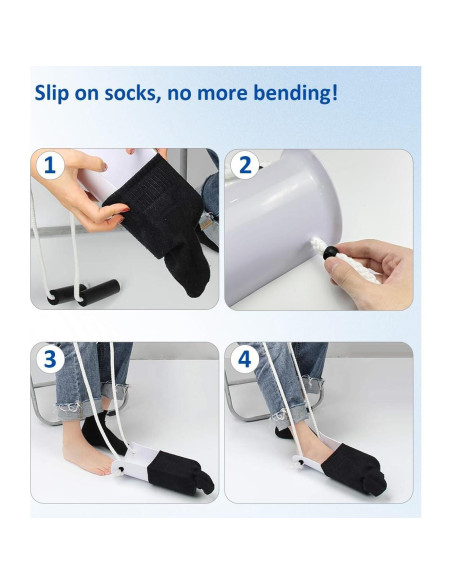 Slip on socks, no more bending!

1

2

3

4