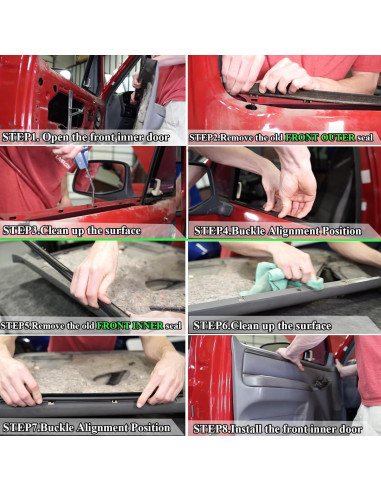 STEP1. Open the front inner door

STEP2.Remove the old FRONT OUTER seal

STEP3.Clean up the surface

STEP4.Buckle Alignment Position

STEP5.Remove the old FRONT INNER seal

STEP6.Clean up the surface

STEP7.Buckle Alignment Position

STEP8.Install the front inner door