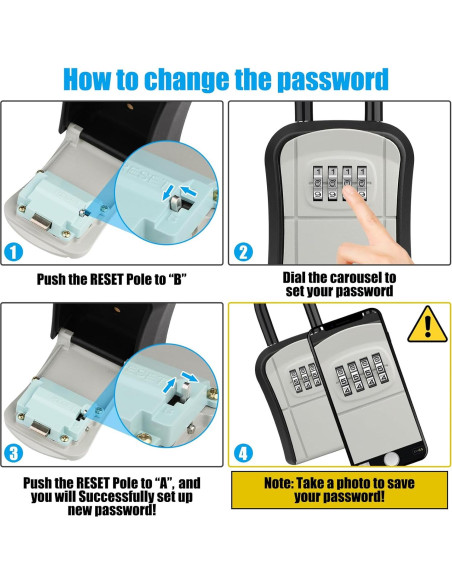 How to change the password

1

Push the RESET Pole to "B"

2

Dial the carousel to set your password

3

Push the RESET Pole to "A", and you will Successfully set up new password!

4

Note: Take a photo to save your password!