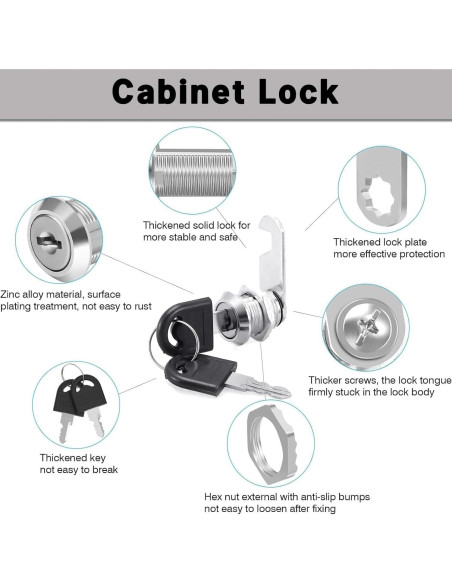 Cabinet Lock

Thickened solid lock for more stable and safe

Thickened lock plate more effective protection

Zinc alloy material, surface plating treatment, not easy to rust

Thicker screws, the lock tongue firmly stuck in the lock body

Thickened key not easy to break

Hex nut external with anti-slip bumps not easy to loosen after fixing