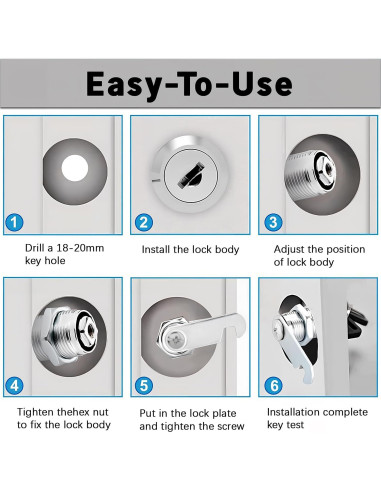 Easy-To-Use

1

Drill a 18-20mm key hole

2

Install the lock body

3

Adjust the position of lock body

4

Tighten thehex nut to fix the lock body

5

Put in the lock plate and tighten the screw

6

Installation complete key test