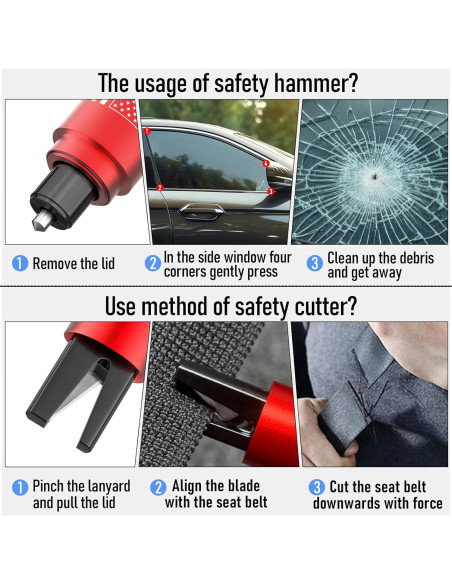 The usage of safety hammer?

1 Remove the lid

2 In the side window four corners gently press

3 Clean up the debris and get away

Use method of safety cutter?

1 Pinch the lanyard and pull the lid

2 Align the blade with the seat belt

3 Cut the seat belt downwards with force