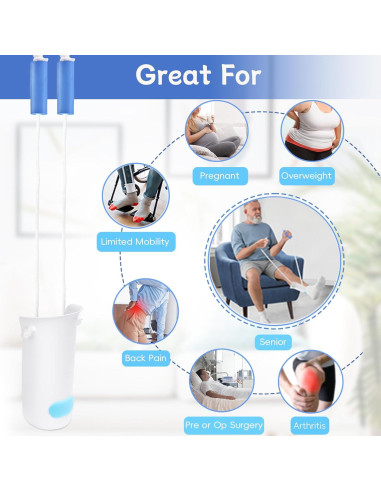 Great For

Pregnant

Overweight

Limited Mobility

Senior

Back Pain

Pre or Op Surgery

Arthritis