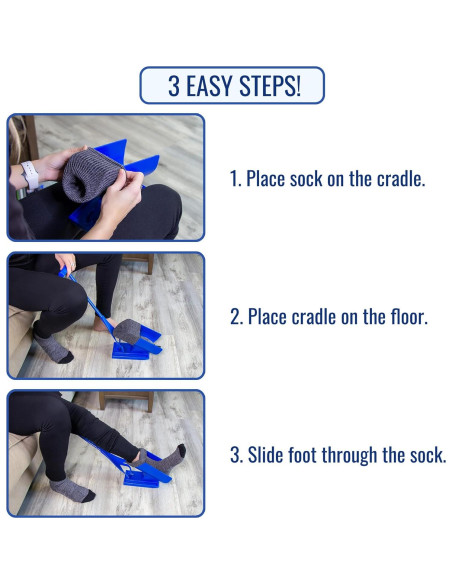 3 EASY STEPS!

1. Place sock on the cradle.

2. Place cradle on the floor.

3. Slide foot through the sock.