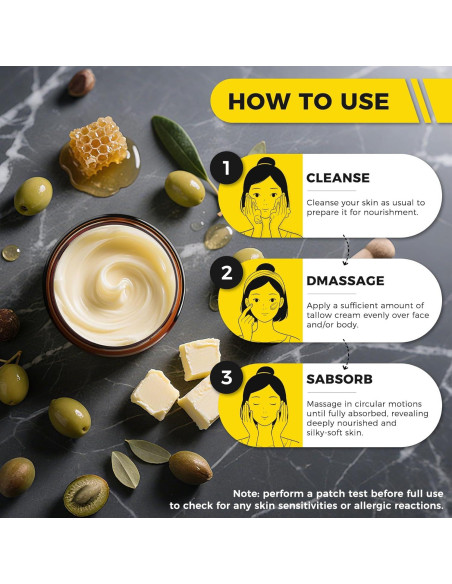 HOW TO USE

1

CLEANSE

Cleanse your skin as usual to prepare it for nourishment.

2

DMASSAGE

Apply a sufficient amount of tallow cream evenly over face and/or body.

3

SABSORB

Massage in circular motions until fully absorbed, revealing deeply nourished and silky-soft skin.

Note: perform a patch test before full use to check for any skin sensitivities or allergic reactions.