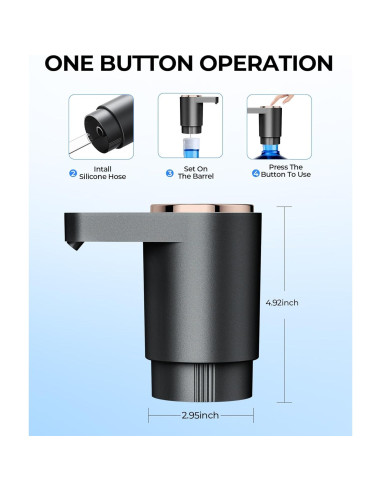 ONE BUTTON OPERATION

2 Intall Silicone Hose

3 Set On The Barrel

4 Press The Button To Use

4.92inch

2.95inch