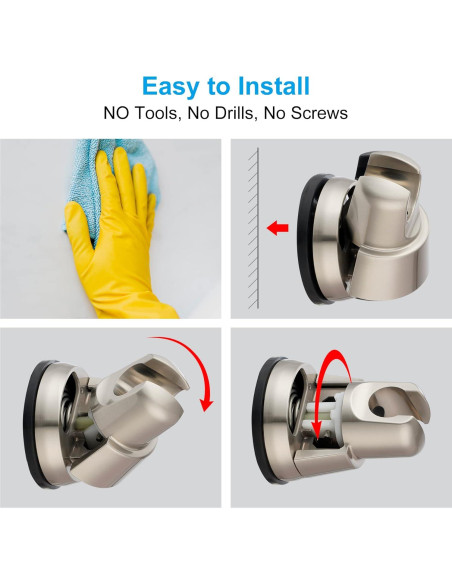 Easy to Install
NO Tools, No Drills, No Screws