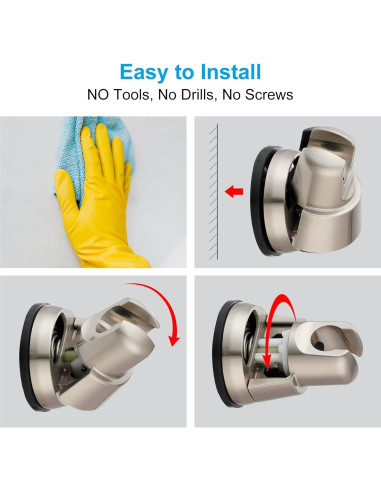 Easy to Install
NO Tools, No Drills, No Screws