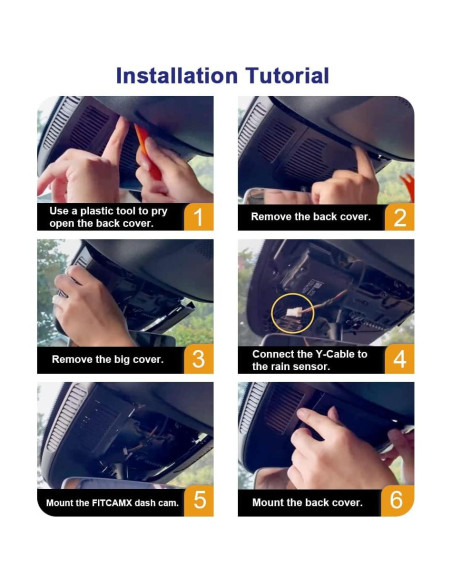 Installation Tutorial

Use a plastic tool to pry open the back cover.
1

Remove the back cover.
2

Remove the big cover.
3

Connect the Y-Cable to the rain sensor.
4

Mount the FITCAMX dash cam.
5

Mount the back cover.
6