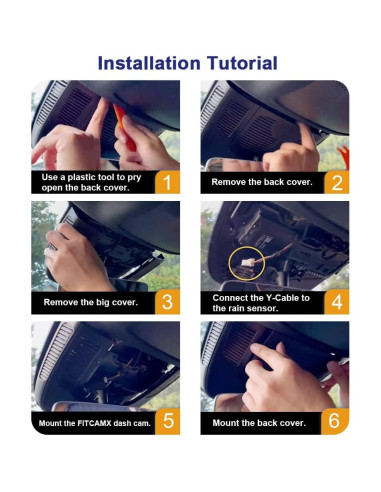 Installation Tutorial

Use a plastic tool to pry open the back cover. 1

Remove the back cover. 2

Remove the big cover. 3

Connect the Y-Cable to the rain sensor. 4

Mount the FITCAMX dash cam. 5

Mount the back cover. 6