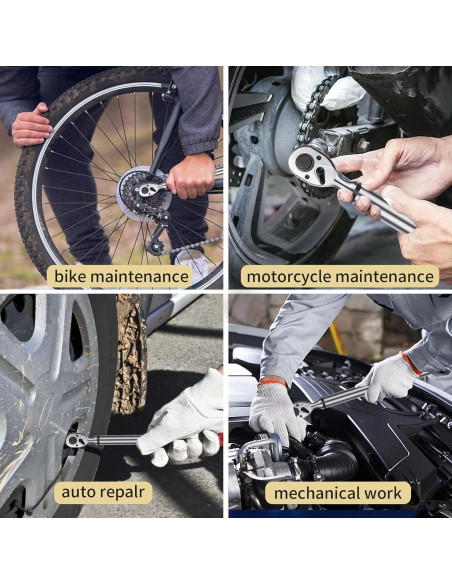 bike maintenance

motorcycle maintenance

auto repalr

mechanical work