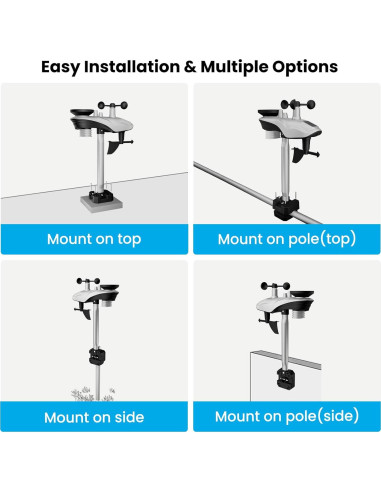 Easy Installation & Multiple Options

Mount on top

Mount on pole(top)

Mount on side

Mount on pole(side)