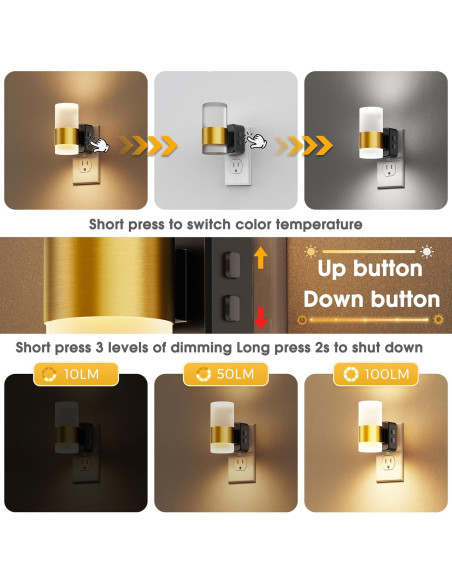 Short press to switch color temperature

Up button
Down button

Short press 3 levels of dimming Long press 2s to shut down

10LM

50LM

100LM