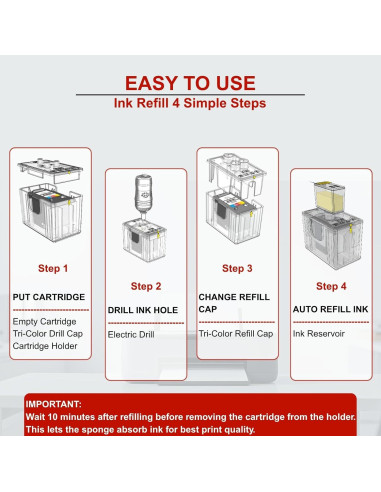 EASY TO USE

Ink Refill 4 Simple Steps

Step 1

PUT CARTRIDGE

Empty Cartridge
Tri-Color Drill Cap
Cartridge Holder

Step 2

DRILL INK HOLE

Electric Drill

Step 3

CHANGE REFILL CAP

Tri-Color Refill Cap

Step 4

AUTO REFILL INK

Ink Reservoir

IMPORTANT:
Wait 10 minutes after refilling before removing the cartridge from the holder. This lets the sponge absorb ink for best print quality.