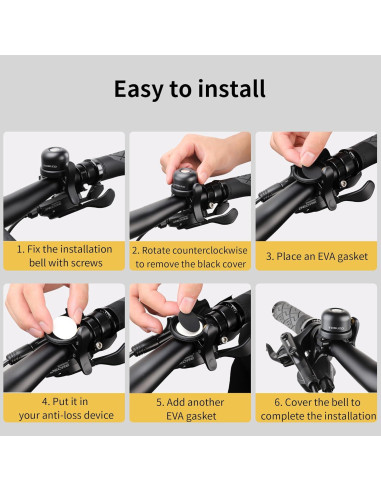 Easy to install

1. Fix the installation bell with screws

2. Rotate counterclockwise to remove the black cover

3. Place an EVA gasket

4. Put it in your anti-loss device

5. Add another EVA gasket

6. Cover the bell to complete the installation