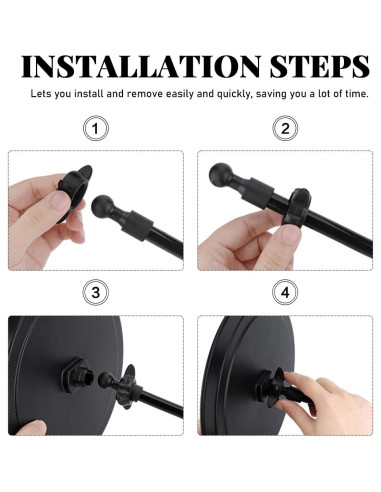 INSTALLATION STEPS

Lets you install and remove easily and quickly, saving you a lot of time.

1

2

3

4