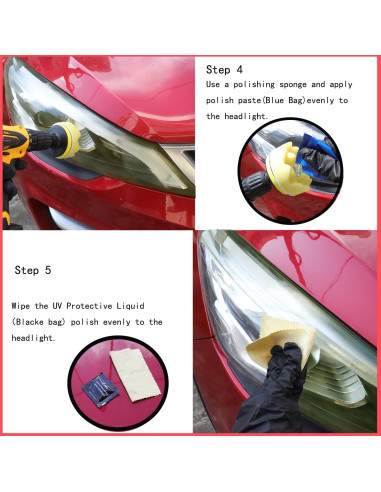 Step 4
Use a polishing sponge and apply polish paste(Blue Bag)evenly to the headlight.

Step 5
Wipe the UV Protective Liquid (Blacke bag) polish evenly to the headlight.