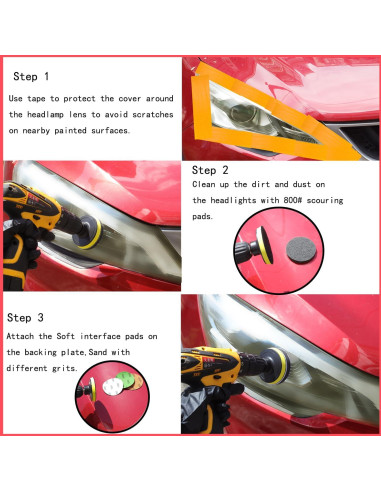 Step 1

Use tape to protect the cover around the headlamp lens to avoid scratches on nearby painted surfaces.

Step 2

Clean up the dirt and dust on the headlights with 800# scouring pads.

Step 3

Attach the Soft interface pads on the backing plate,Sand with different grits.