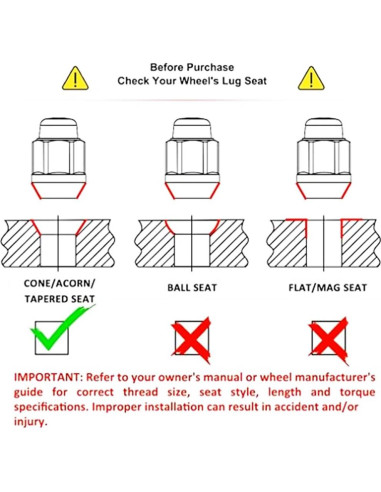 Before Purchase
Check Your Wheel's Lug Seat

CONE/ACORN/ TAPERED SEAT

BALL SEAT

FLAT/MAG SEAT

IMPORTANT: Refer to your owner's manual or wheel manufacturer's guide for correct thread size, seat style, length and torque specifications. Improper installation can result in accident and/or injury.