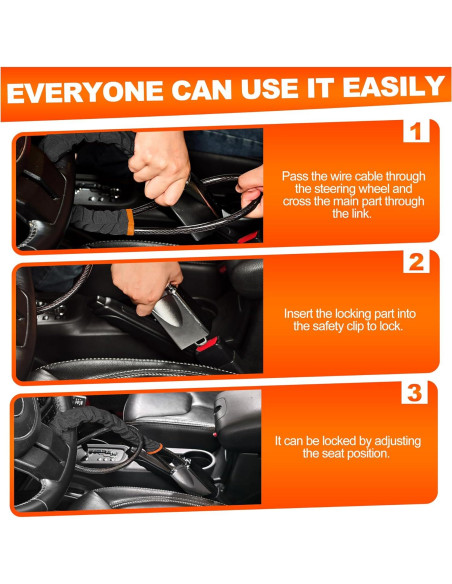 EVERYONE CAN USE IT EASILY

1

Pass the wire cable through the steering wheel and cross the main part through the link.

2

Insert the locking part into the safety clip to lock.

3

It can be locked by adjusting the seat position.